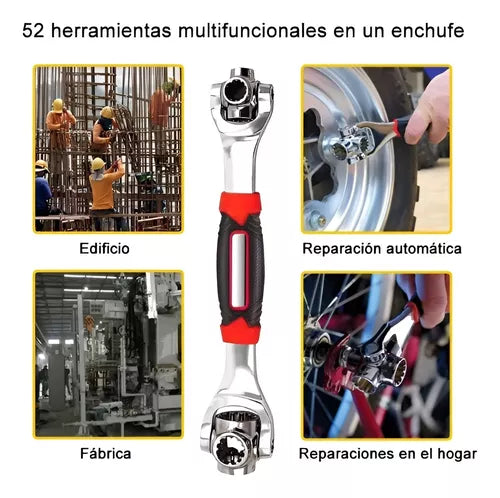 52 herramientas multifuncionales en un enchufe

Edificio

Reparación automática

Fábrica

Reparaciones en el hogar